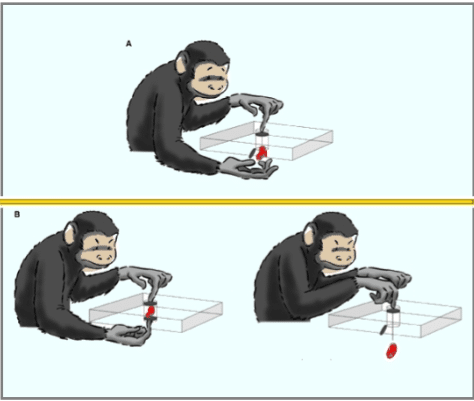 A

B